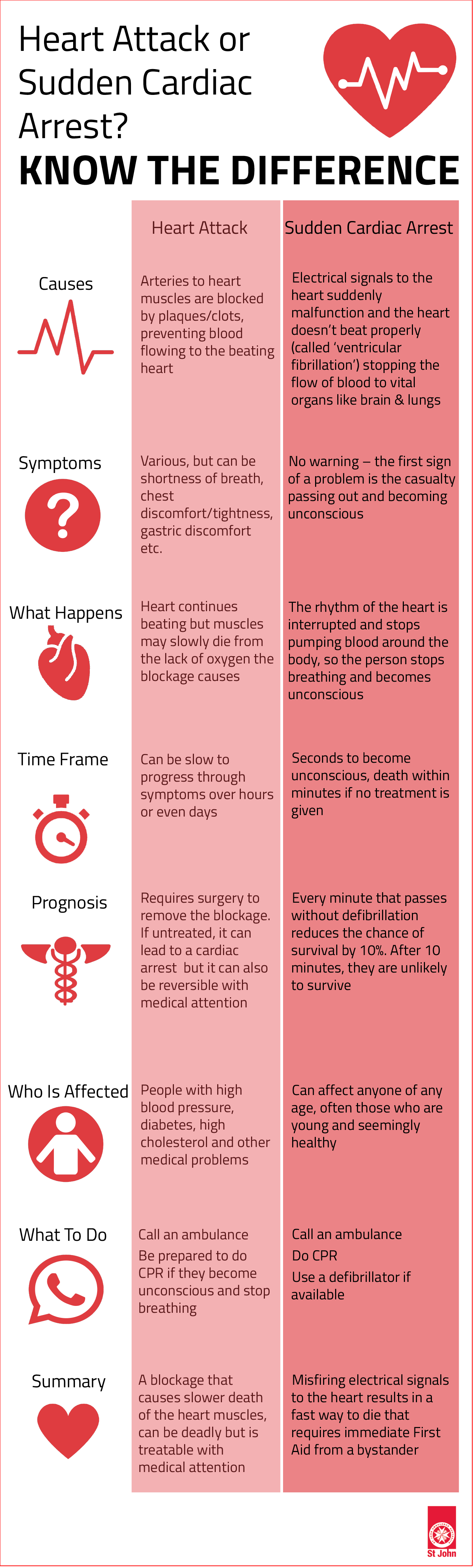 Heart Attack or Sudden Cardiac Arrest?

KNOW THE DIFFERENCE

| | Heart Attack | Sudden Cardiac Arrest |
|---|---|---|
| Causes | Arteries to heart muscles are blocked by plaques/clots, preventing blood flowing to the beating heart | Electrical signals to the heart suddenly malfunction and the heart doesn't beat properly (called 'ventricular fibrillation') stopping the flow of blood to vital organs like brain & lungs |
| Symptoms | Various, but can be shortness of breath, chest discomfort/tightness, gastric discomfort etc. | No warning – the first sign of a problem is the casualty passing out and becoming unconscious |
| What Happens | Heart continues beating but muscles may slowly die from the lack of oxygen the blockage causes | The rhythm of the heart is interrupted and stops pumping blood around the body, so the person stops breathing and becomes unconscious |
| Time Frame | Can be slow to progress through symptoms over hours or even days | Seconds to become unconscious, death within minutes if no treatment is given |
| Prognosis | Requires surgery to remove the blockage. If untreated, it can lead to a cardiac arrest but it can also be reversible with medical attention | Every minute that passes without defibrillation reduces the chance of survival by 10%. After 10 minutes, they are unlikely to survive |
| Who Is Affected | People with high blood pressure, diabetes, high cholesterol and other medical problems | Can affect anyone of any age, often those who are young and seemingly healthy |
| What To Do | Call an ambulance Be prepared to do CPR if they become unconscious and stop breathing | Call an ambulance Do CPR Use a defibrillator if available |
| Summary | A blockage that causes slower death of the heart muscles, can be deadly but is treatable with medical attention | Misfiring electrical signals to the heart results in a fast way to die that requires immediate First Aid from a bystander |

St John