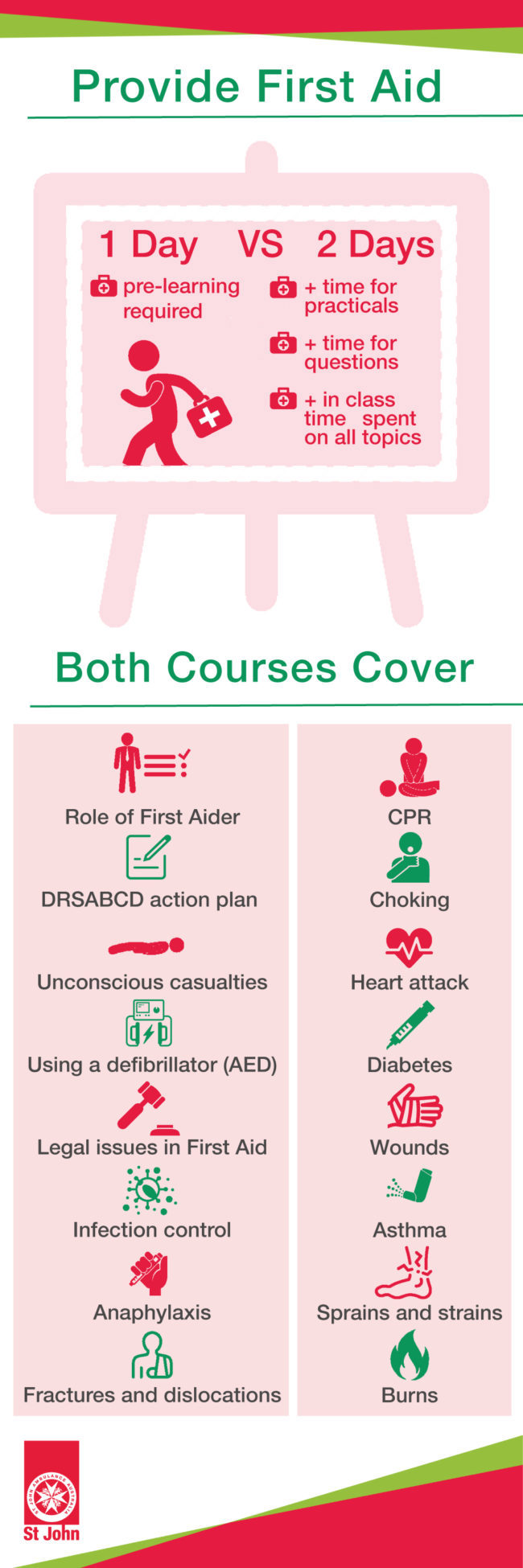 Provide First Aid

1 Day VS 2 Days

pre-learning required

+ time for practicals

+ time for questions

+ in class time spent on all topics

Both Courses Cover

Role of First Aider

DRSABCD action plan

Unconscious casualties

Using a defibrillator (AED)

Legal issues in First Aid

Infection control

Anaphylaxis

Fractures and dislocations

CPR

Choking

Heart attack

Diabetes

Wounds

Asthma

Sprains and strains

Burns

ST JOHN AMBULANCE AUSTRALIA

St John