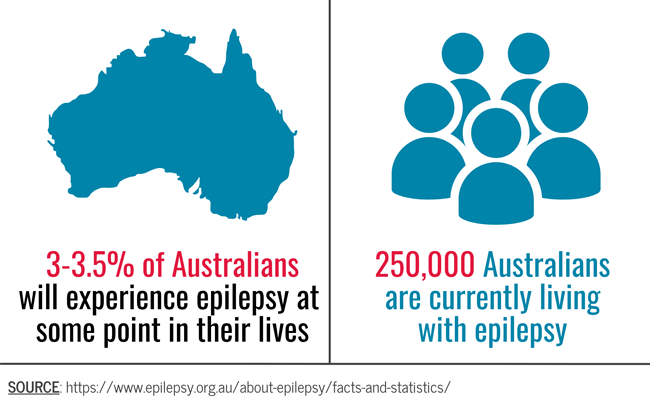 3-3.5% of Australians will experience epilepsy at some point in their lives

250,000 Australians are currently living with epilepsy

SOURCE: https://www.epilepsy.org.au/about-epilepsy/facts-and-statistics/