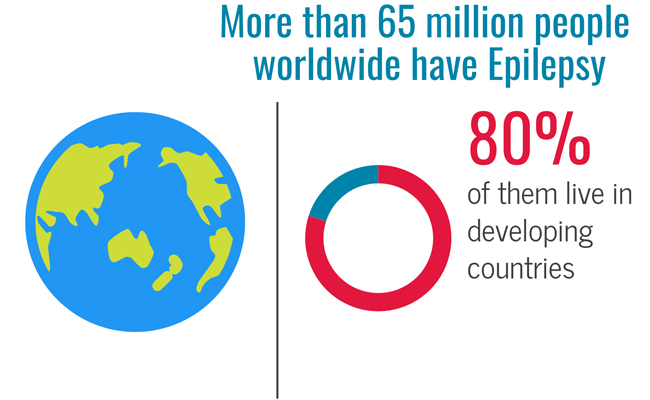 More than 65 million people worldwide have Epilepsy

80%
of them live in developing countries